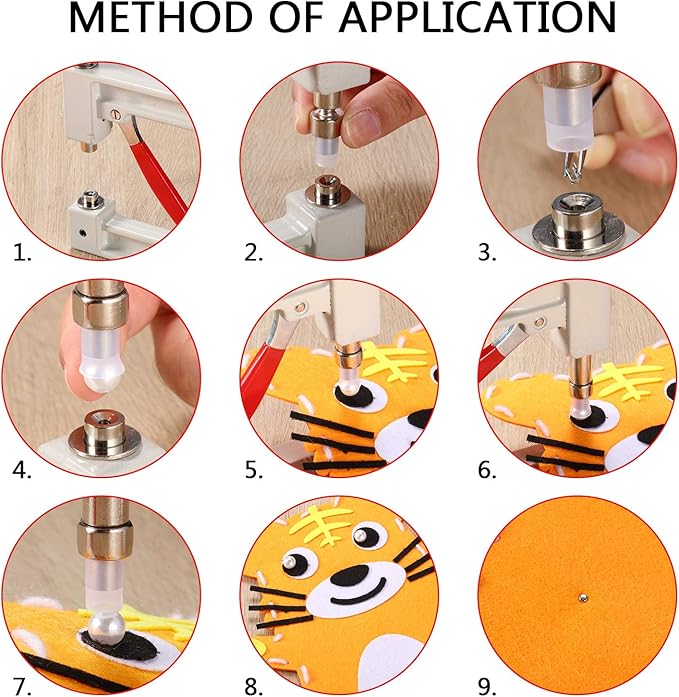 METHOD OF APPLICATION

1.

2.

3.

4.

5.

6.

7.

8.

9.